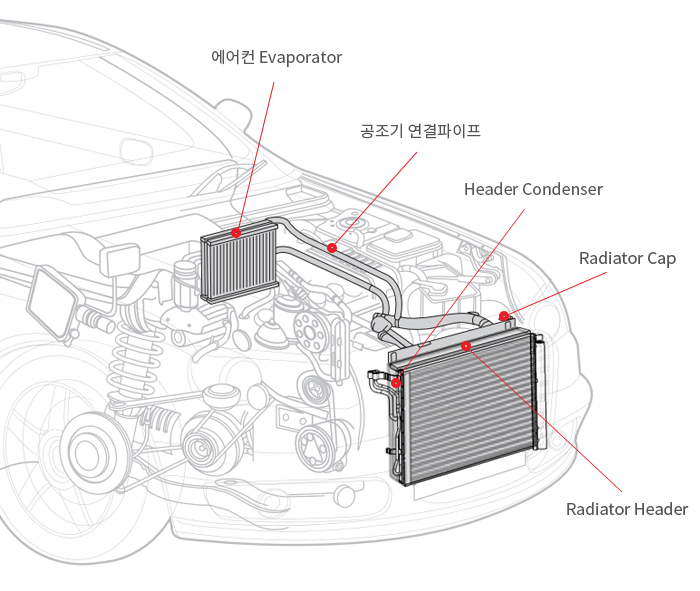 에어컨 Evaporator

공조기 연결파이프

Header Condenser

Radiator Cap

Radiator Header